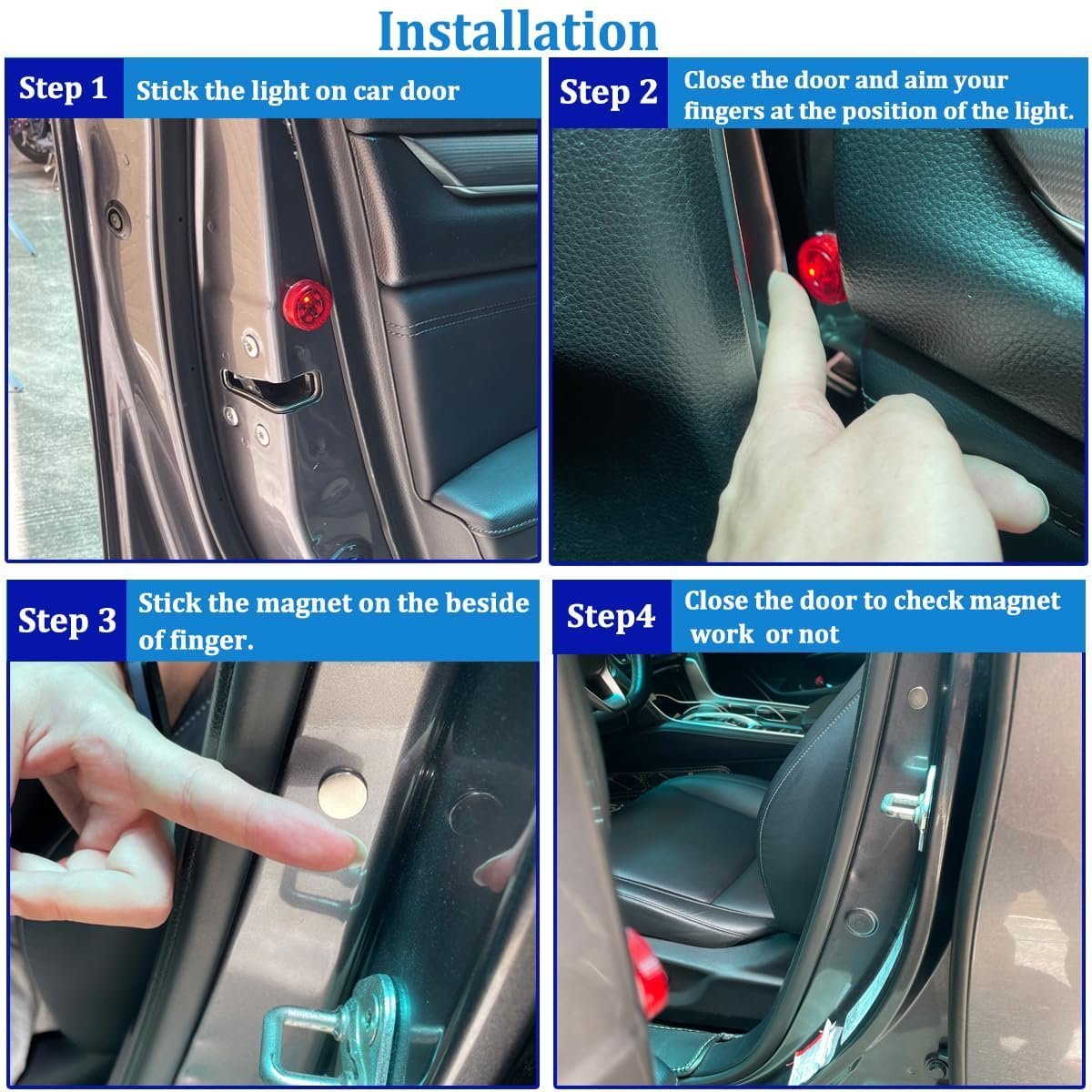 Installation

Step 1 Stick the light on car door

Step 2 Close the door and aim your fingers at the position of the light.

Step 3 Stick the magnet on the beside of finger.

Step4 Close the door to check magnet work or not