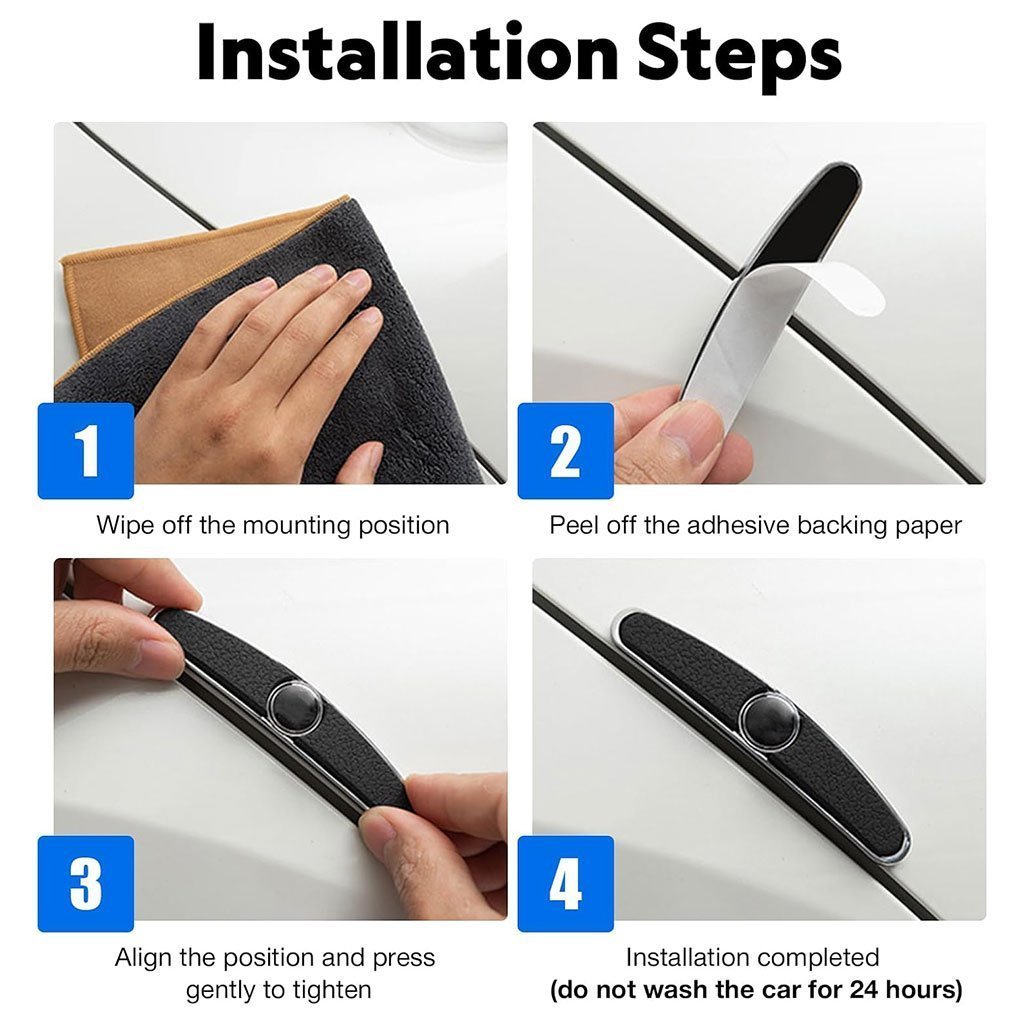 Installation Steps

1

Wipe off the mounting position

2

Peel off the adhesive backing paper

3

Align the position and press gently to tighten

4

Installation completed
(do not wash the car for 24 hours)